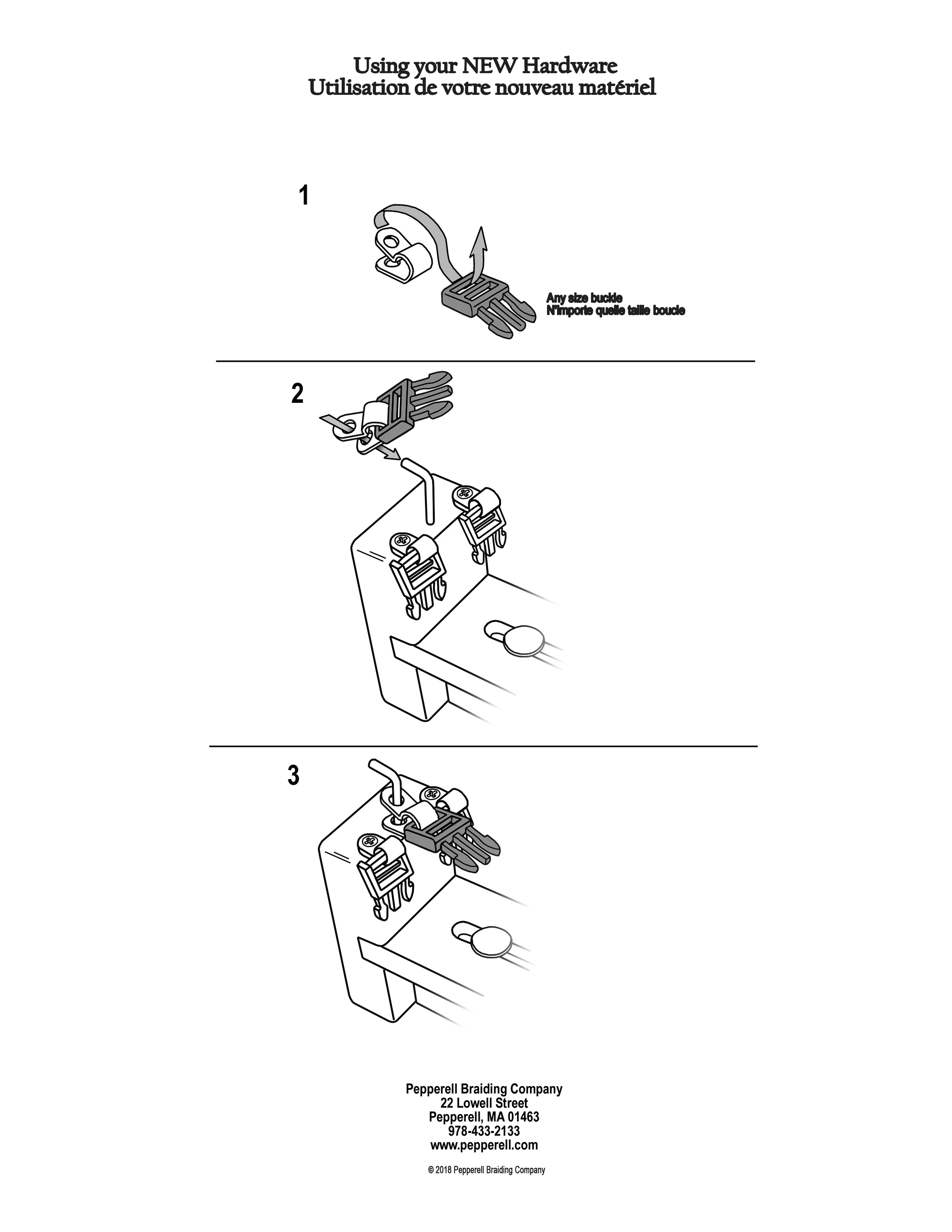 Using your NEW Hardware
Utilisation de votre nouveau matériel

1

Any size buckle
N'importe quelle taille boucle

2

3

Pepperell Braiding Company
22 Lowell Street
Pepperell, MA 01463
978-433-2133
www.pepperell.com

© 2018 Pepperell Braiding Company